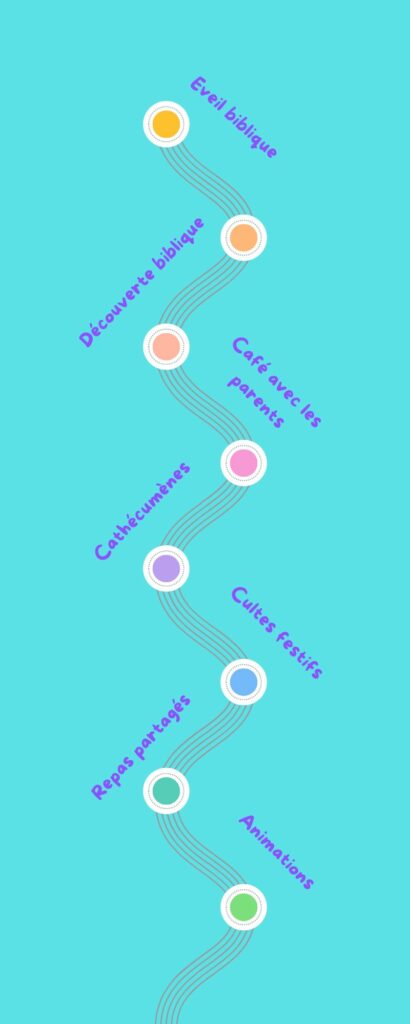 Eveil biblique

Découverte biblique

Café avec les parents

Cathécumènes

Cultes festifs

Repas partagés

Animations